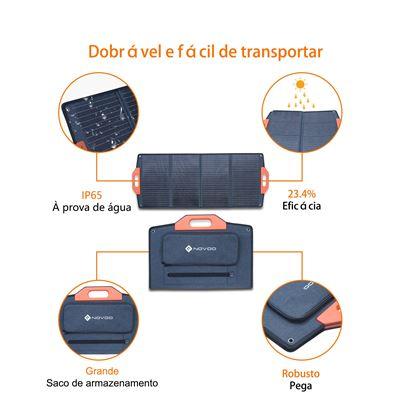 Dobr á vel e f á cil de transportar

IP65
À prova de água

23.4%
Efic á cia

NOVOO

NOVOO

Grande
Saco de armazenamento

Robusto
Pega